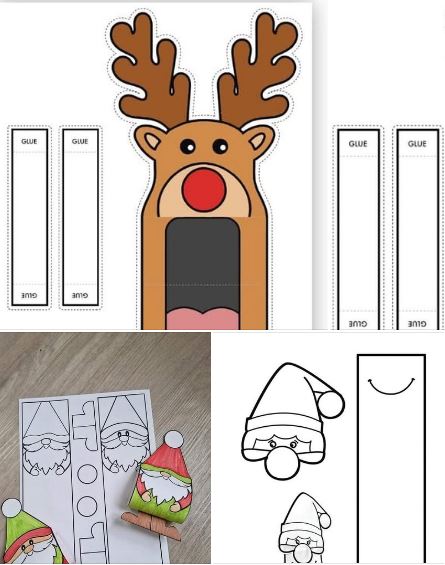 GLUE
GLUE
GLUE
GLUE
GLUE
GLUE
GLUE
GLUE