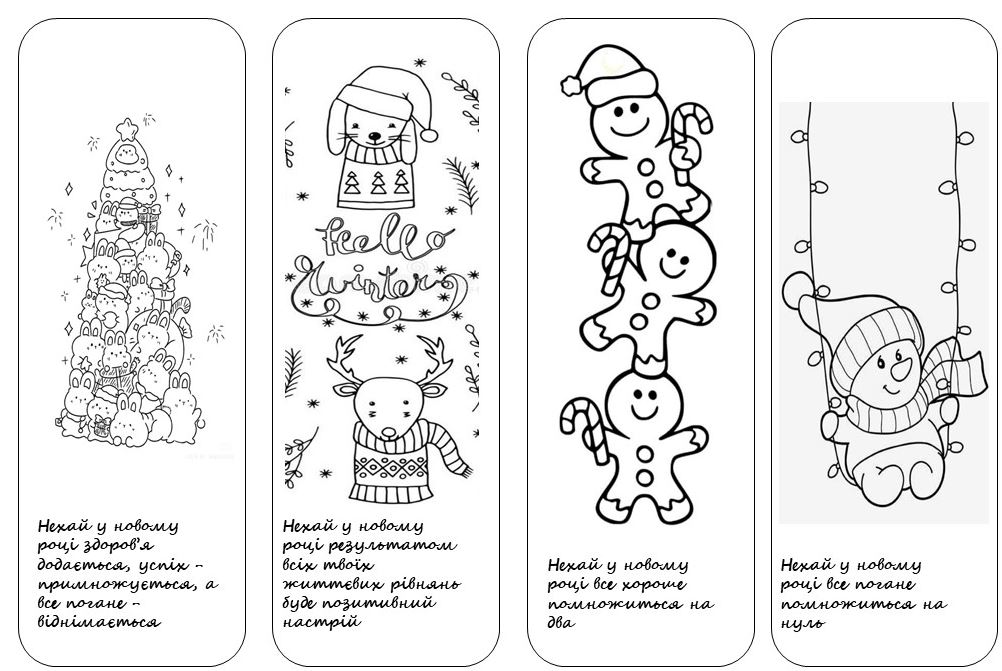 Нехай у новому році здоров'я додається, успіх - примножується, а все погане - віднімається

Hello Winter

Нехай у новому році результатом всіх твоїх життєвих рівнянь буде позитивний настрій

Нехай у новому році все хороше помножиться на два

Нехай у новому році все погане помножиться на нуль